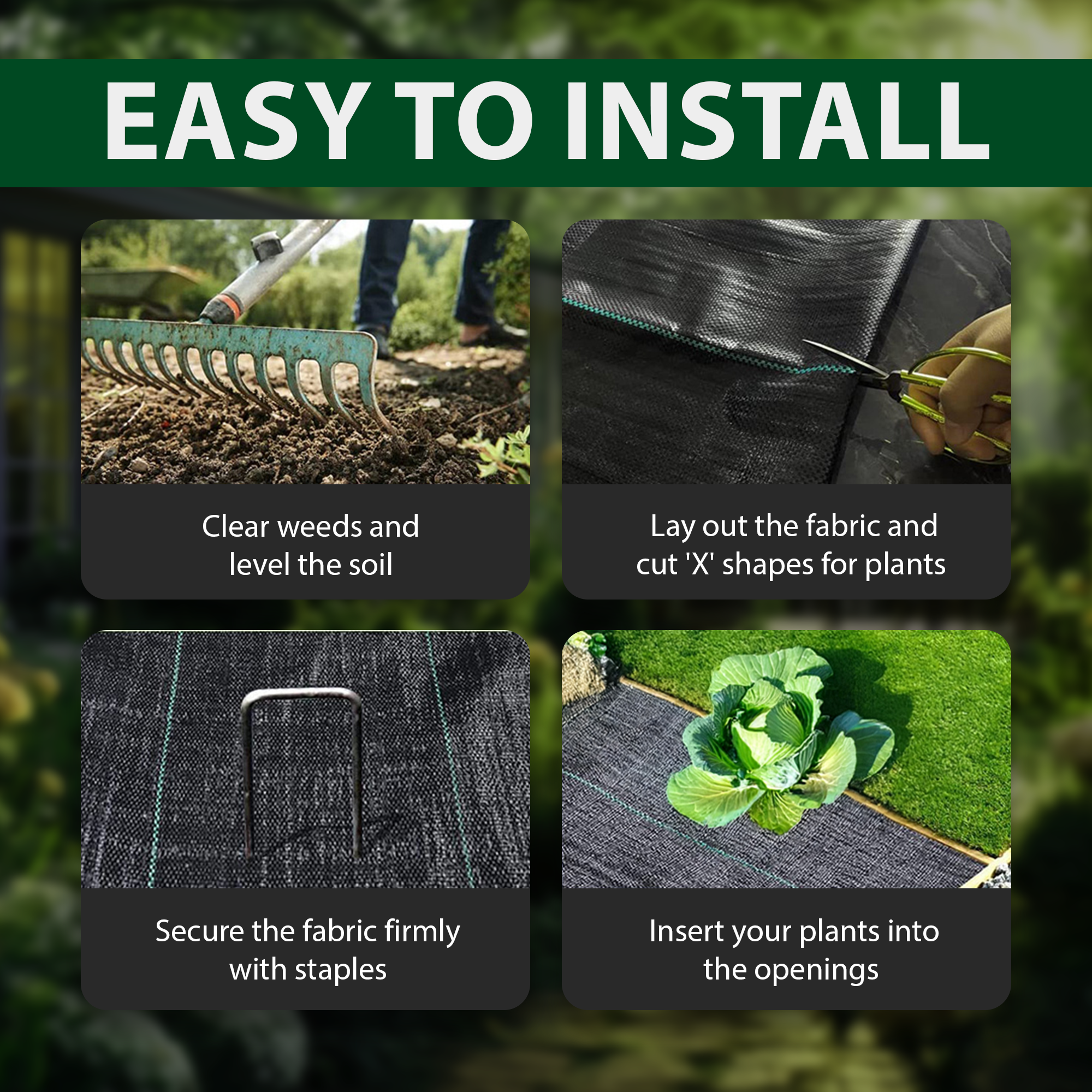 EASY TO INSTALL

Clear weeds and level the soil

Lay out the fabric and cut 'X' shapes for plants

Secure the fabric firmly with staples

Insert your plants into the openings