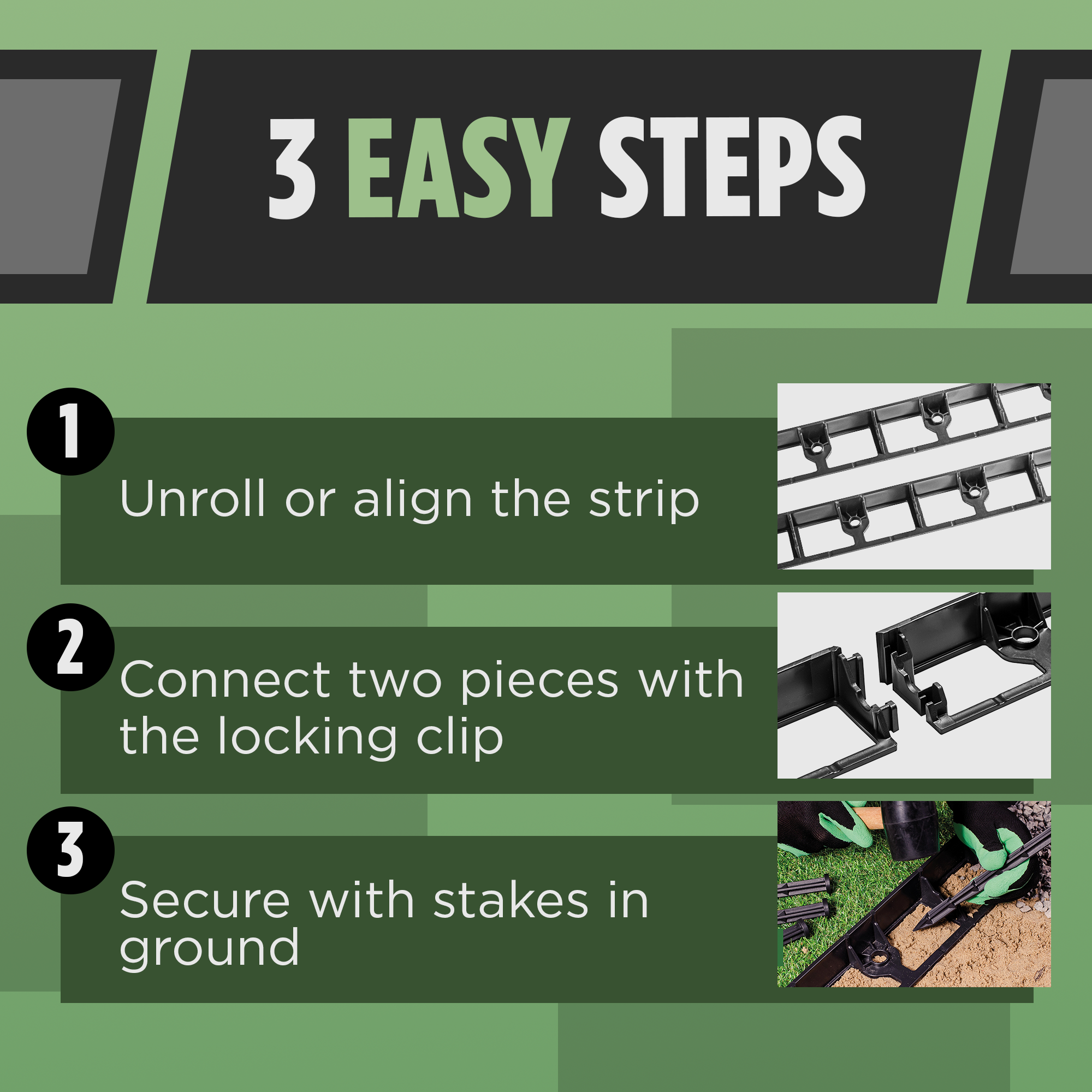 3 EASY STEPS

1

Unroll or align the strip

2

Connect two pieces with the locking clip

3

Secure with stakes in ground